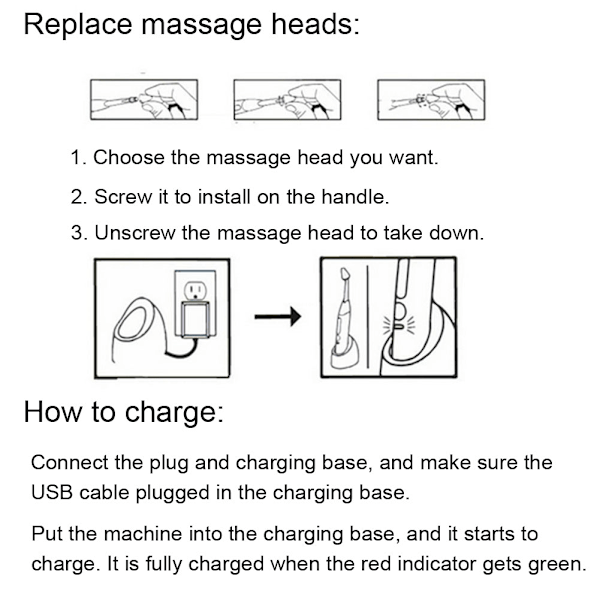 Replace massage heads:

1. Choose the massage head you want.

2. Screw it to install on the handle.

3. Unscrew the massage head to take down.

How to charge:

Connect the plug and charging base, and make sure the USB cable plugged in the charging base.

Put the machine into the charging base, and it starts to charge. It is fully charged when the red indicator gets green.