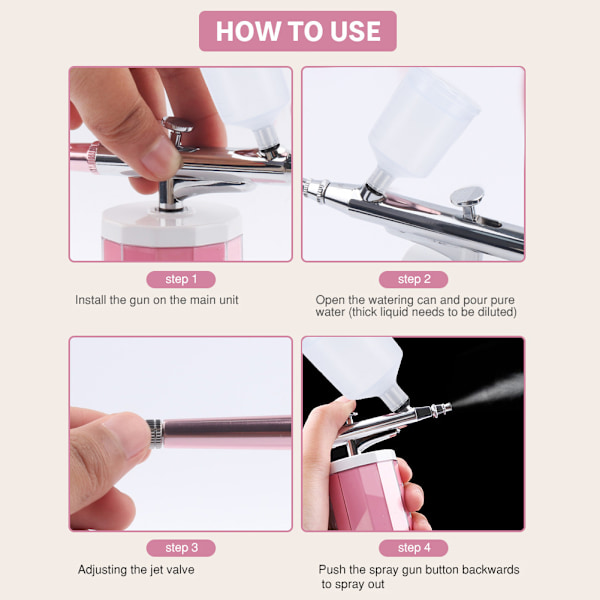 HOW TO USE

step 1

Install the gun on the main unit

step 2

Open the watering can and pour pure water (thick liquid needs to be diluted)

step 3

Adjusting the jet valve

step 4

Push the spray gun button backwards to spray out