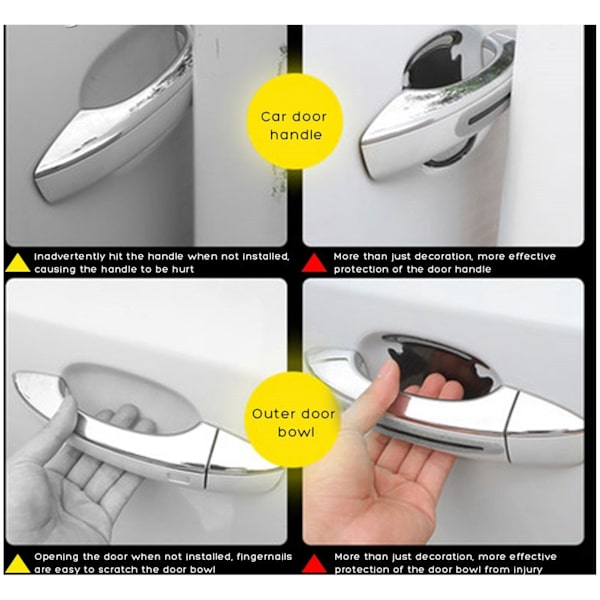 Car door handle

Inadvertently hit the handle when not installed, causing the handle to be hurt

More than just decoration, more effective protection of the door handle

Outer door bowl

Opening the door when not installed, fingernails are easy to scratch the door bowl

More than just decoration, more effective protection of the door bowl from injury