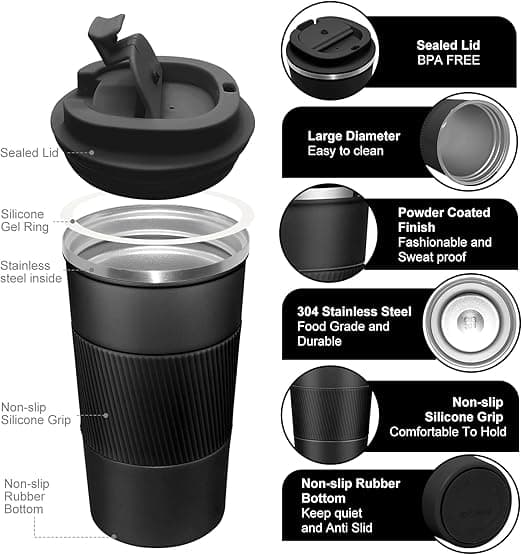 Sealed Lid

Silicone Gel Ring

Stainless steel inside

Non-slip Silicone Grip

Non-slip Rubber Bottom

Sealed Lid
BPA FREE

Large Diameter
Easy to clean

Powder Coated Finish
Fashionable and Sweat proof

304 Stainless Steel
Food Grade and Durable

Non-slip Silicone Grip
Comfortable To Hold

Non-slip Rubber Bottom
Keep quiet and Anti Slid