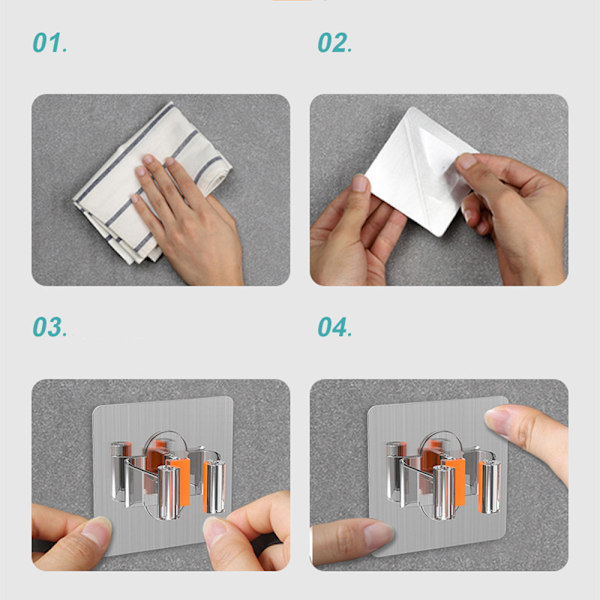 01.

02.

03.

04.