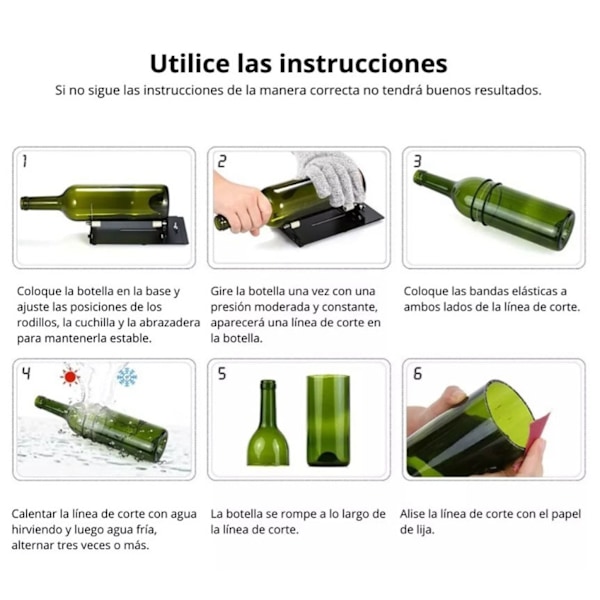 Utilice las instrucciones

Si no sigue las instrucciones de la manera correcta no tendrá buenos resultados.

1

Coloque la botella en la base y ajuste las posiciones de los rodillos, la cuchilla y la abrazadera para mantenerla estable.

2

Gire la botella una vez con una presión moderada y constante, aparecerá una línea de corte en la botella.

3

Coloque las bandas elásticas a ambos lados de la línea de corte.

4

Calentar la línea de corte con agua hirviendo y luego agua fría, alternar tres veces o más.

5

La botella se rompe a lo largo de la línea de corte.

6

Alise la línea de corte con el papel de lija.