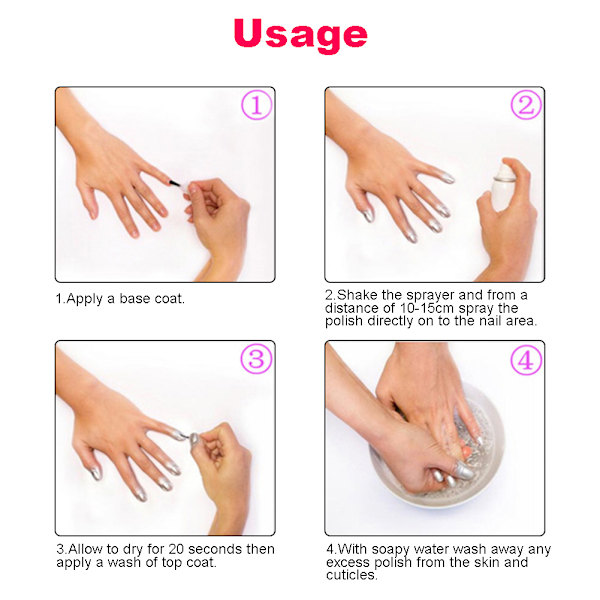 Usage

①

1.Apply a base coat.

②

2.Shake the sprayer and from a distance of 10-15cm spray the polish directly on to the nail area.

③

3.Allow to dry for 20 seconds then apply a wash of top coat.

④

4.With soapy water wash away any excess polish from the skin and cuticles.