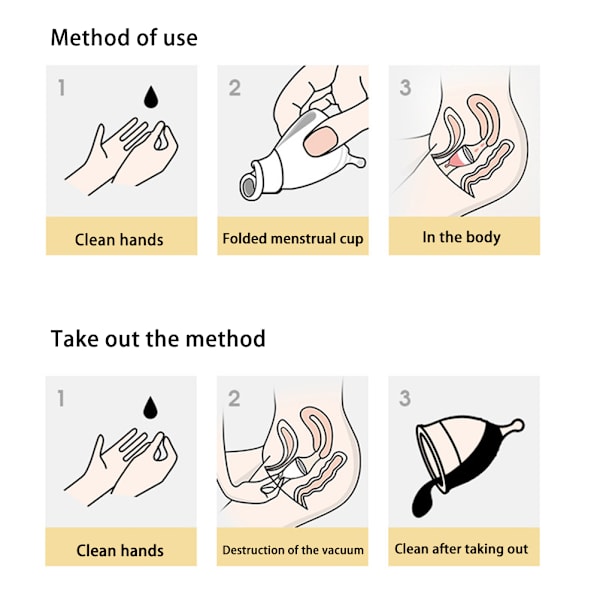 Method of use

1

Clean hands

2

Folded menstrual cup

3

In the body

Take out the method

1

Clean hands

2

Destruction of the vacuum

3

Clean after taking out