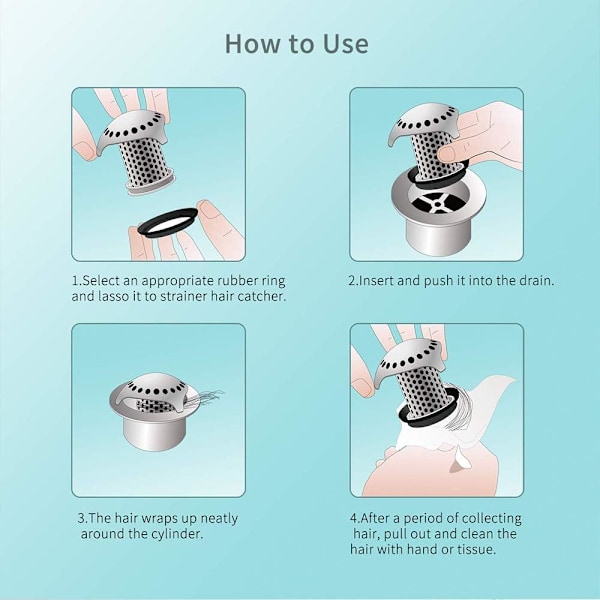 How to Use

1.Select an appropriate rubber ring and lasso it to strainer hair catcher.

2.Insert and push it into the drain.

3.The hair wraps up neatly around the cylinder.

4.After a period of collecting hair, pull out and clean the hair with hand or tissue.