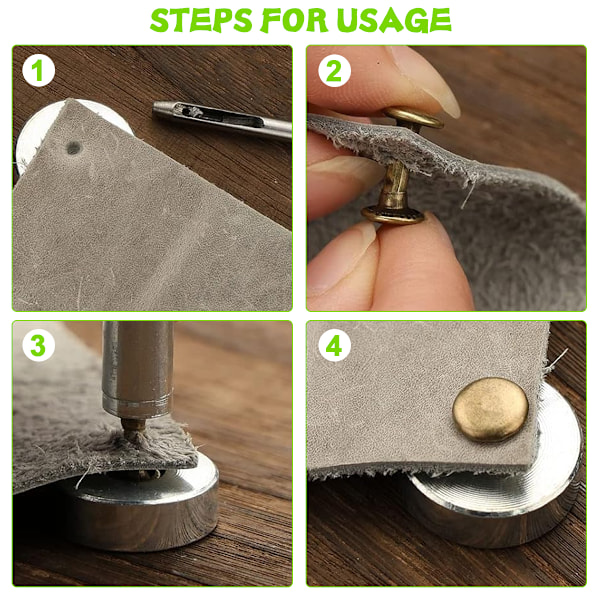 STEPS FOR USAGE

1

2

3

4