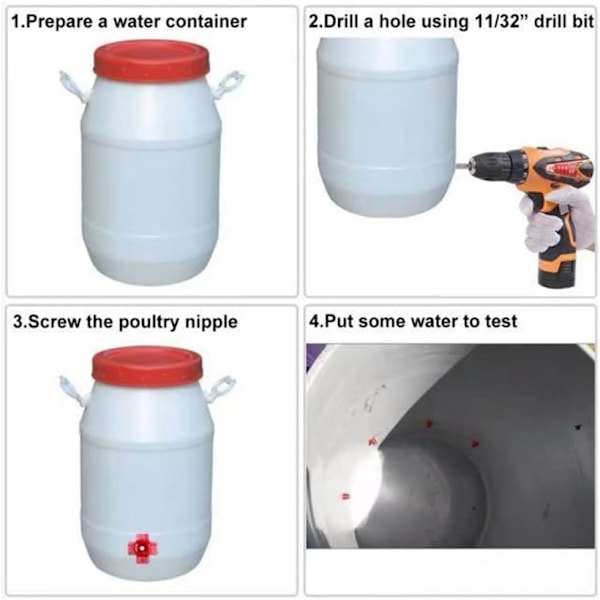 1.Prepare a water container

2.Drill a hole using 11/32" drill bit

3.Screw the poultry nipple

4.Put some water to test