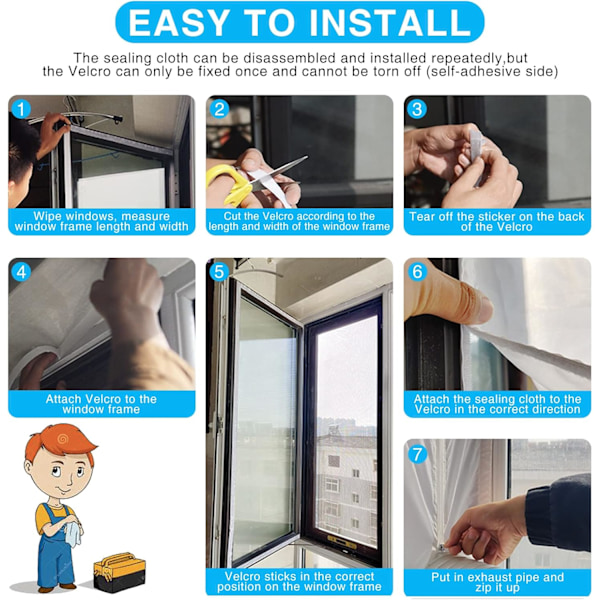 EASY TO INSTALL

The sealing cloth can be disassembled and installed repeatedly,but the Velcro can only be fixed once and cannot be torn off (self-adhesive side)

1
Wipe windows, measure window frame length and width

2
Cut the Velcro according to the length and width of the window frame

3
Tear off the sticker on the back of the Velcro

4
Attach Velcro to the window frame

5
Velcro sticks in the correct position on the window frame

6
Attach the sealing cloth to the Velcro in the correct direction

7
Put in exhaust pipe and zip it up