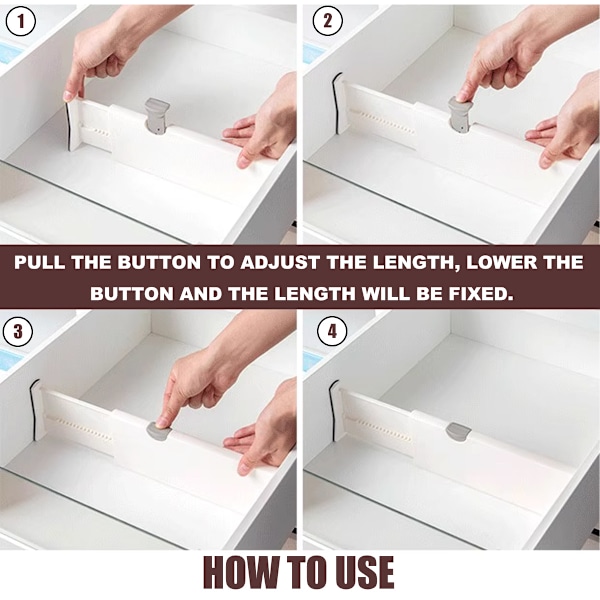 1

2

PULL THE BUTTON TO ADJUST THE LENGTH, LOWER THE BUTTON AND THE LENGTH WILL BE FIXED.

3

4

HOW TO USE