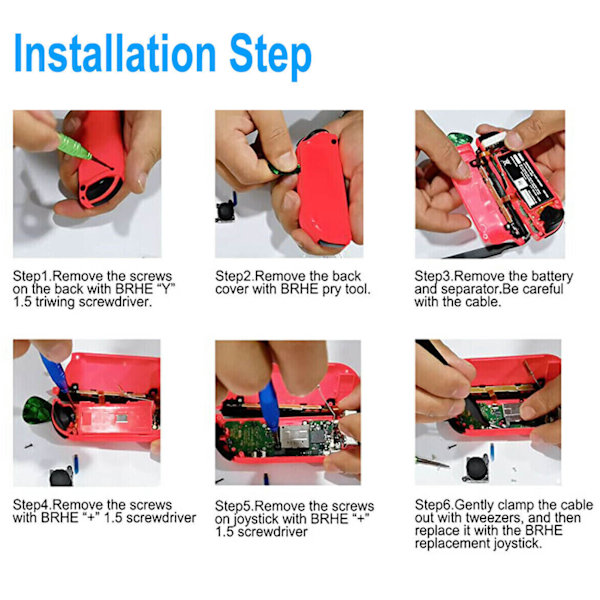 Installation Step

Step1.Remove the screws on the back with BRHE “Y” 1.5 triwing screwdriver.

Step2.Remove the back cover with BRHE pry tool.

Step3.Remove the battery and separator.Be careful with the cable.

Step4.Remove the screws with BRHE “+” 1.5 screwdriver

Step5.Remove the screws on joystick with BRHE “+” 1.5 screwdriver

Step6.Gently clamp the cable out with tweezers, and then replace it with the BRHE replacement joystick.