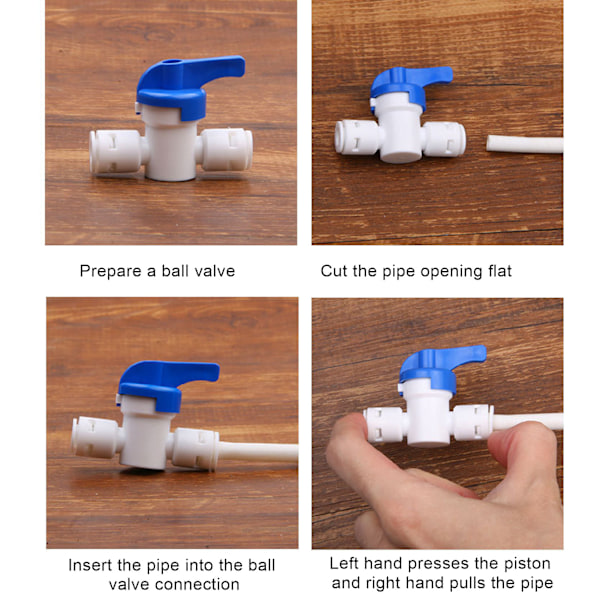 Prepare a ball valve

Cut the pipe opening flat

Insert the pipe into the ball valve connection

Left hand presses the piston and right hand pulls the pipe