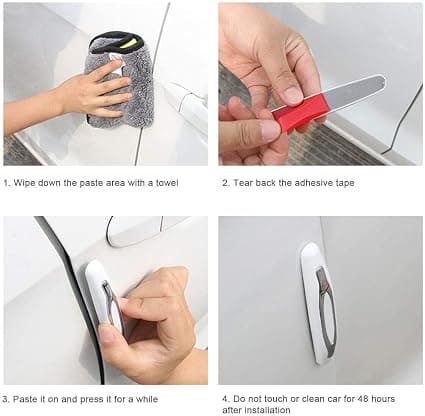 1. Wipe down the paste area with a towel

2. Tear back the adhesive tape

3. Paste it on and press it for a while

4. Do not touch or clean car for 48 hours after installation