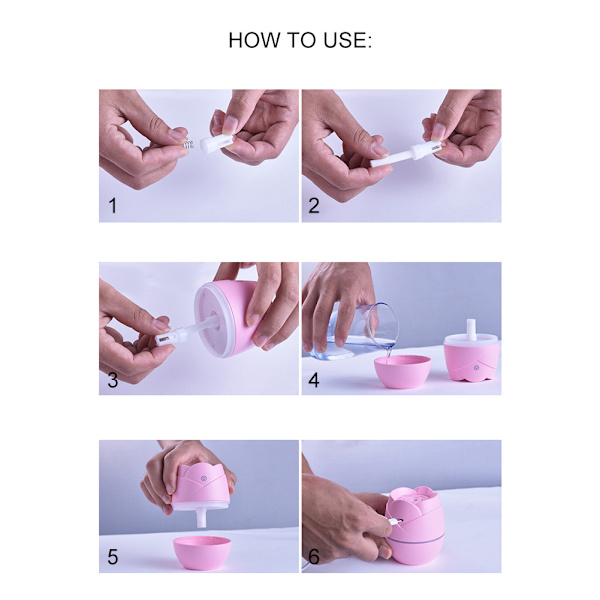 HOW TO USE:

1

2

3

4

5

6