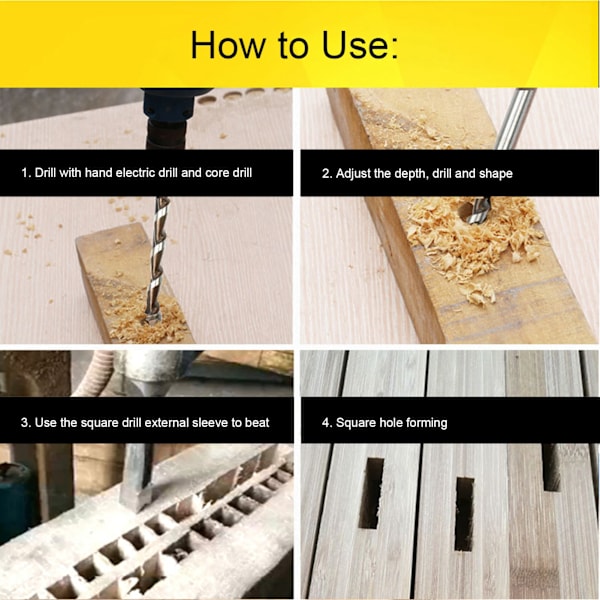 How to Use:

1. Drill with hand electric drill and core drill

2. Adjust the depth, drill and shape

3. Use the square drill external sleeve to beat

4. Square hole forming