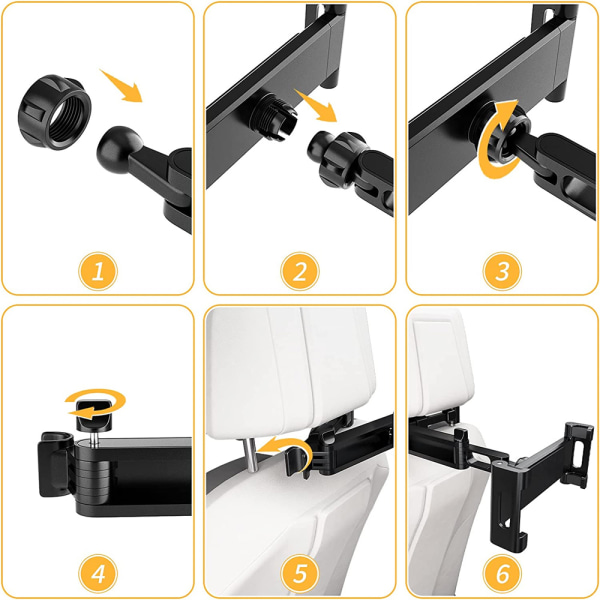 1

2

3

4

5

6