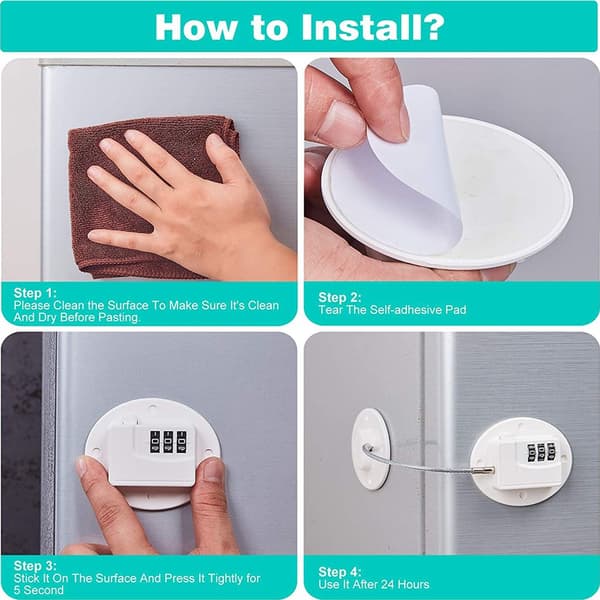 How to Install?

Step 1:
Please Clean the Surface To Make Sure It's Clean And Dry Before Pasting.

Step 2:
Tear The Self-adhesive Pad

Step 3:
Stick It On The Surface And Press It Tightly for 5 Second

Step 4:
Use It After 24 Hours