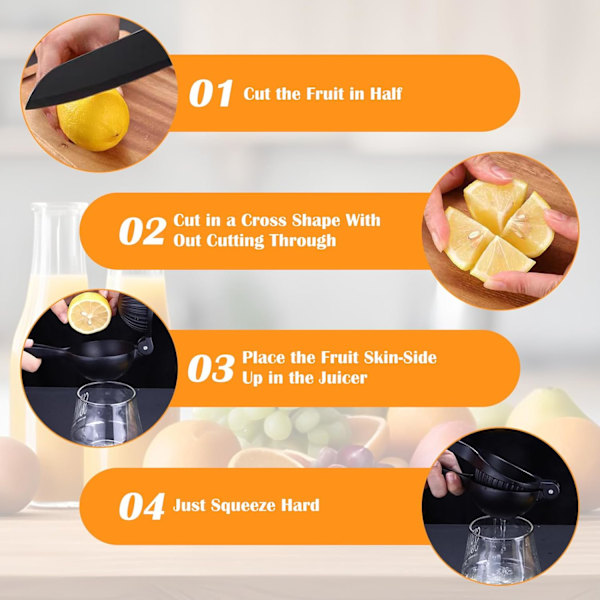 01 Cut the Fruit in Half

02 Cut in a Cross Shape With Out Cutting Through

03 Place the Fruit Skin-Side Up in the Juicer

04 Just Squeeze Hard