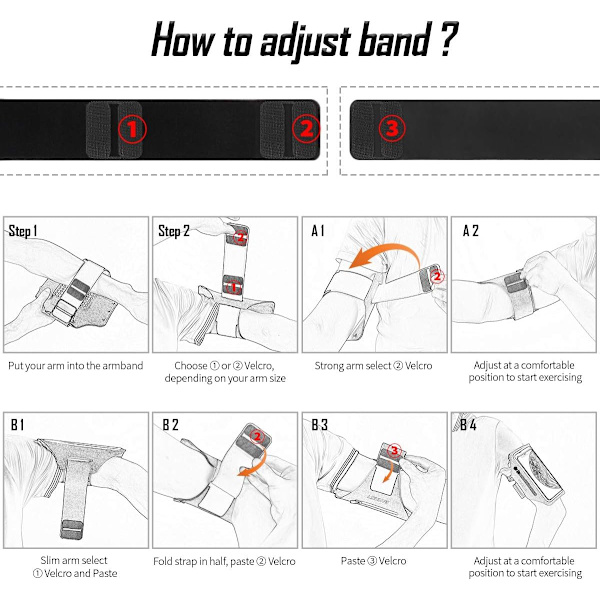 How to adjust band ?

1

2

3

Step 1

Put your arm into the armband

Step 2

2

1

Choose ① or ② Velcro, depending on your arm size

A 1

2

Strong arm select ② Velcro

A 2

Adjust at a comfortable position to start exercising

B 1

Slim arm select ① Velcro and Paste

B 2

2

Fold strap in half, paste ② Velcro

B 3

3

Paste ③ Velcro

B 4

Adjust at a comfortable position to start exercising