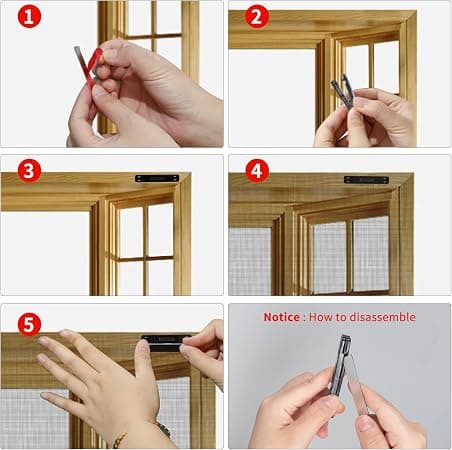 1

2

3

4

5

Notice : How to disassemble