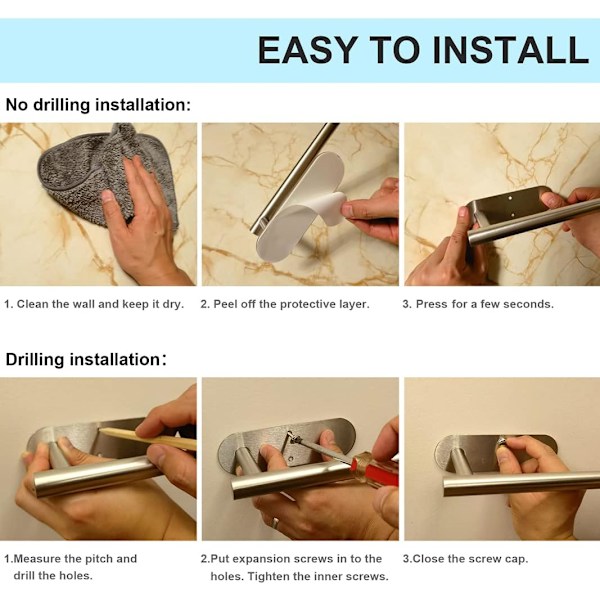 EASY TO INSTALL

No drilling installation:

1. Clean the wall and keep it dry.

2. Peel off the protective layer.

3. Press for a few seconds.

Drilling installation:

1.Measure the pitch and drill the holes.

2.Put expansion screws in to the holes. Tighten the inner screws.

3.Close the screw cap.