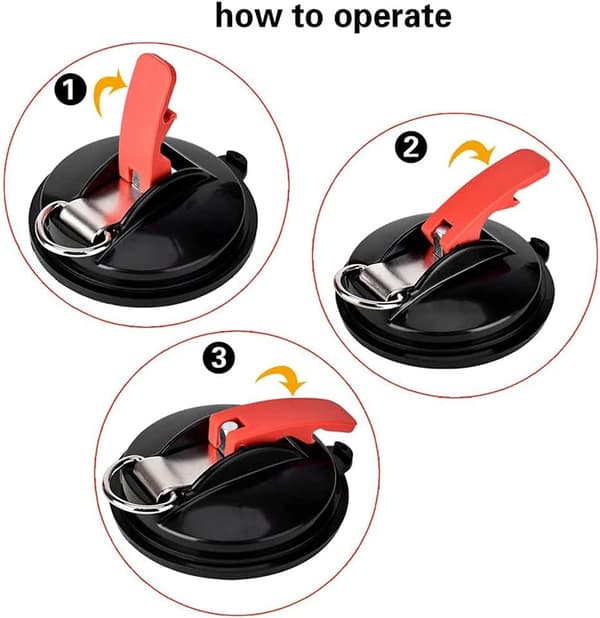 how to operate

1

2

3