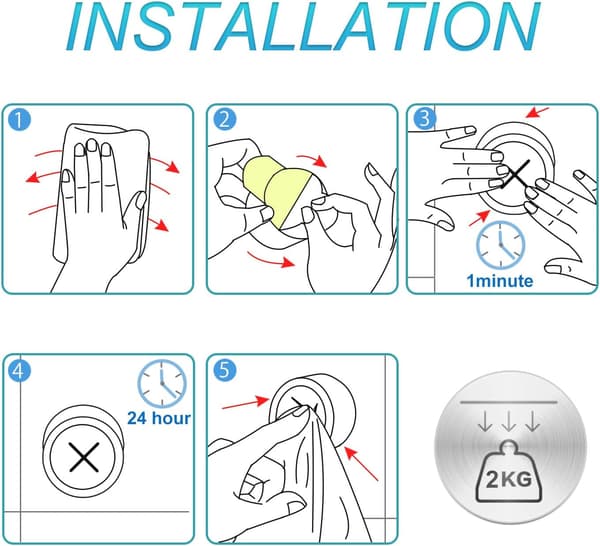 INSTALLATION

1

2

3

1minute

4

24 hour

5

2KG