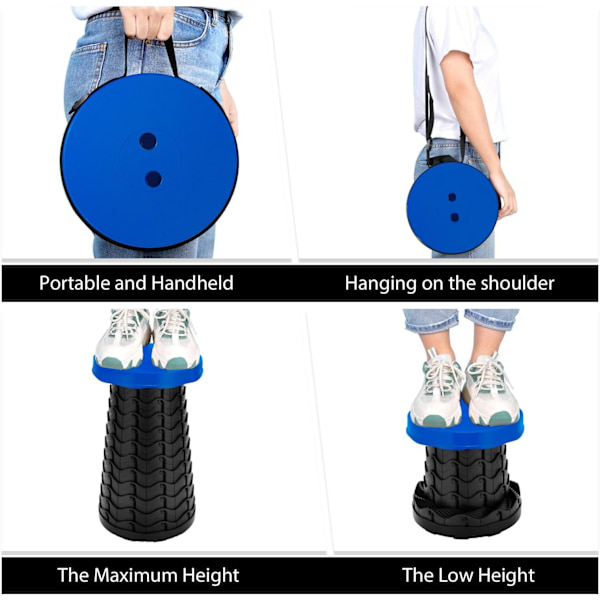 Portable and Handheld

Hanging on the shoulder

The Maximum Height

The Low Height