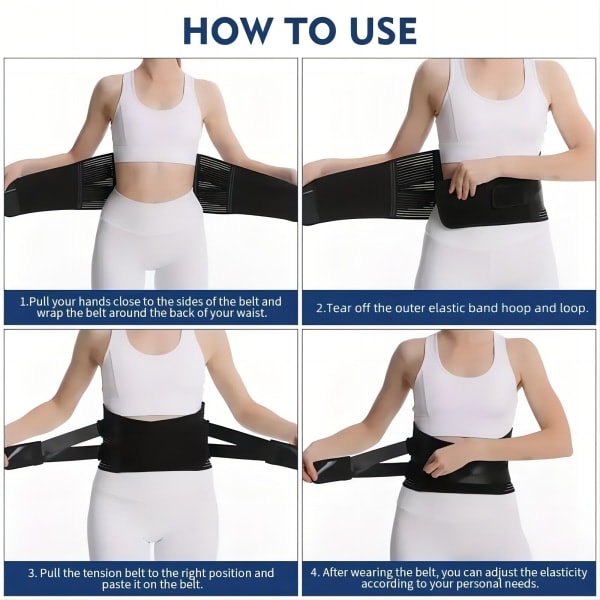 HOW TO USE

1.Pull your hands close to the sides of the belt and wrap the belt around the back of your waist.

2.Tear off the outer elastic band hoop and loop.

3. Pull the tension belt to the right position and paste it on the belt.

4. After wearing the belt, you can adjust the elasticity according to your personal needs.