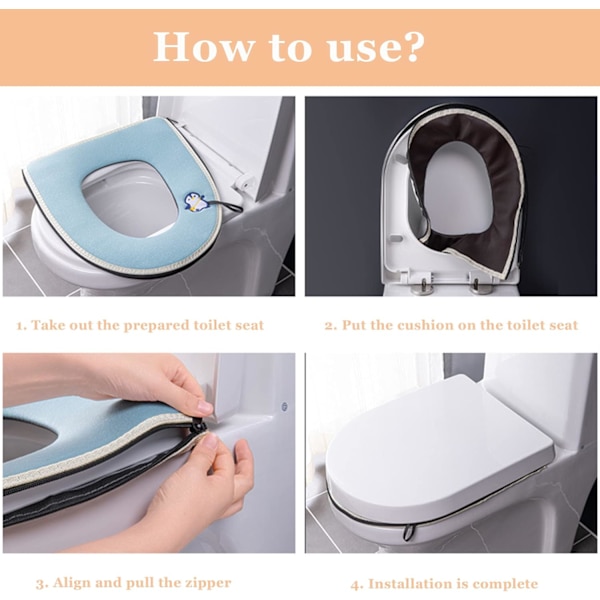 How to use?

1. Take out the prepared toilet seat

2. Put the cushion on the toilet seat

3. Align and pull the zipper

4. Installation is complete