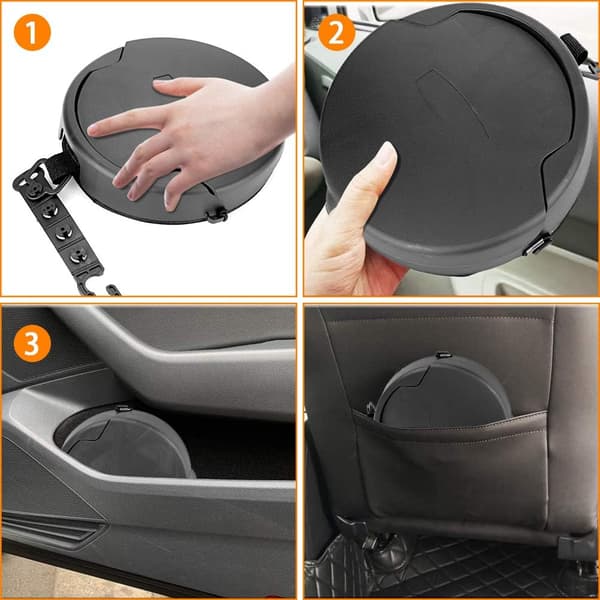 1

2

3