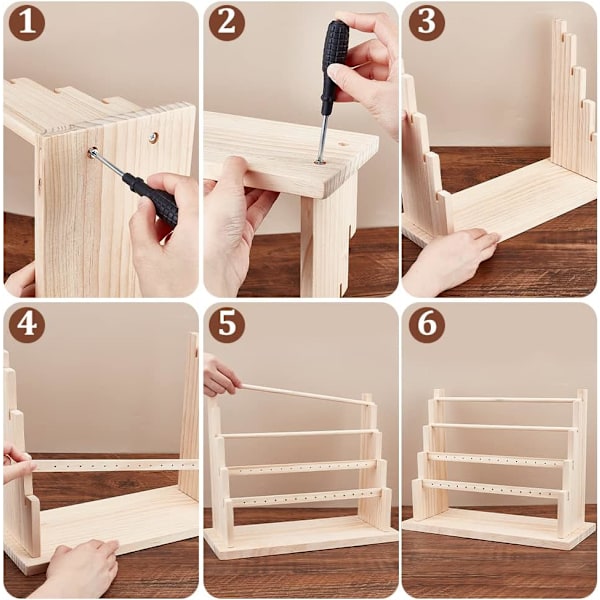 1

2

3

4

5

6