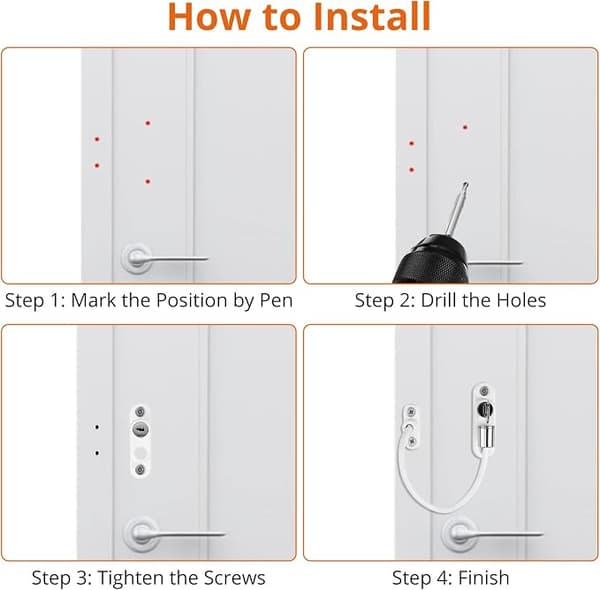 How to Install

Step 1: Mark the Position by Pen

Step 2: Drill the Holes

Step 3: Tighten the Screws

Step 4: Finish