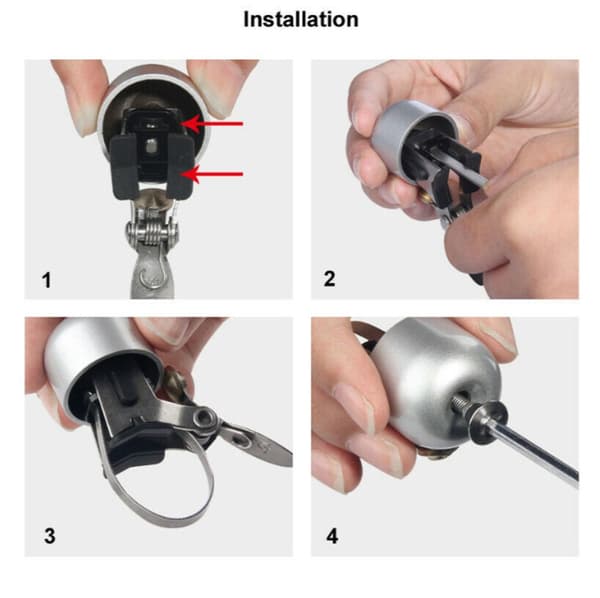 Installation

1

2

3

4