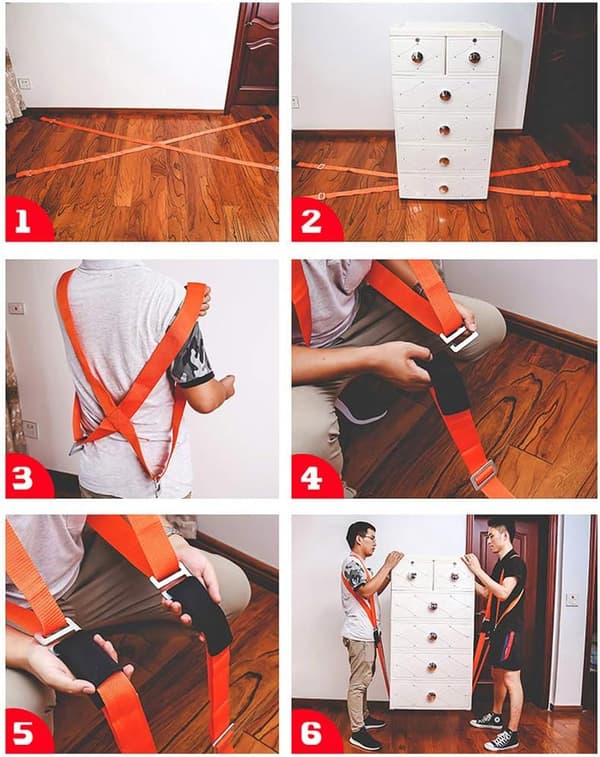 1
2
3
4
5
6