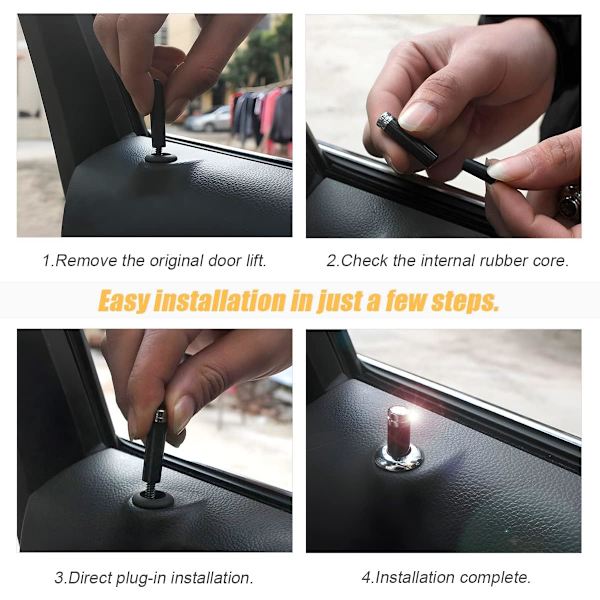 1.Remove the original door lift.

2.Check the internal rubber core.

Easy installation in just a few steps.

3.Direct plug-in installation.

4.Installation complete.