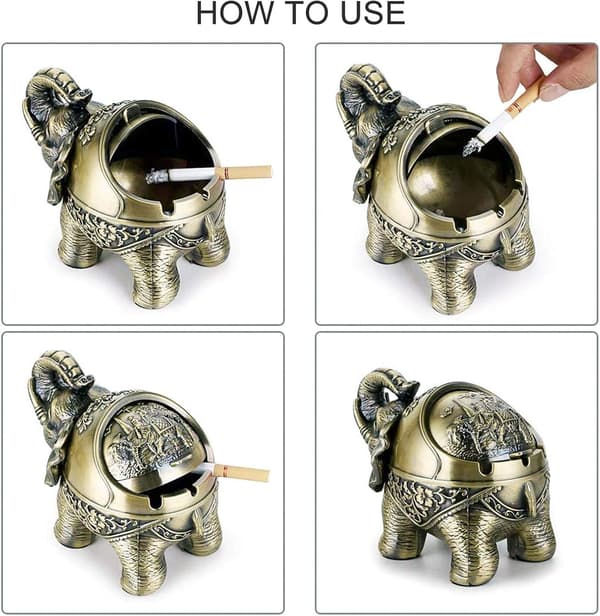 HOW TO USE