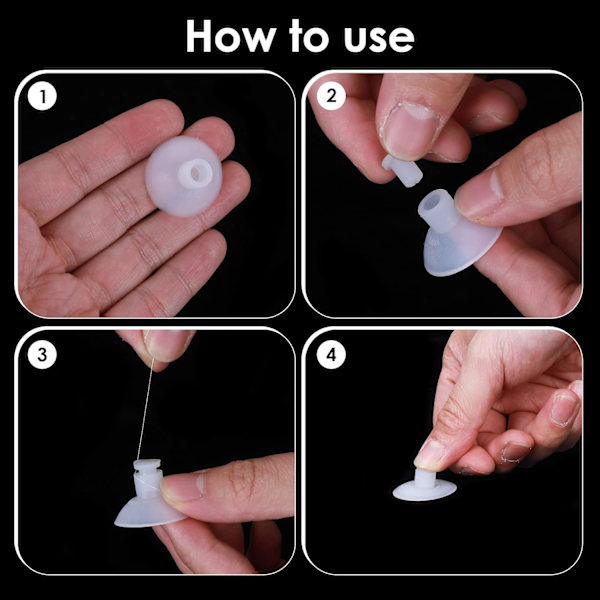 How to use

1

2

3

4