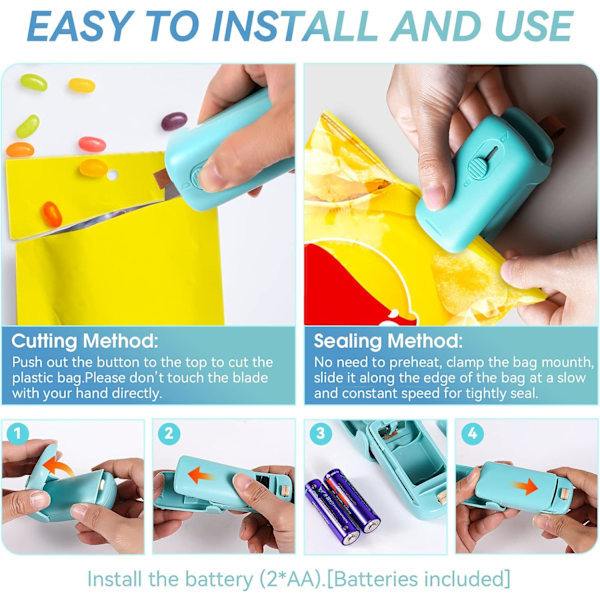 EASY TO INSTALL AND USE

Cutting Method:
Push out the button to the top to cut the plastic bag.Please don't touch the blade with your hand directly.

Sealing Method:
No need to preheat, clamp the bag mounth, slide it along the edge of the bag at a slow and constant speed for tightly seal.

1

2

3

4

Install the battery (2*AA).[Batteries included]