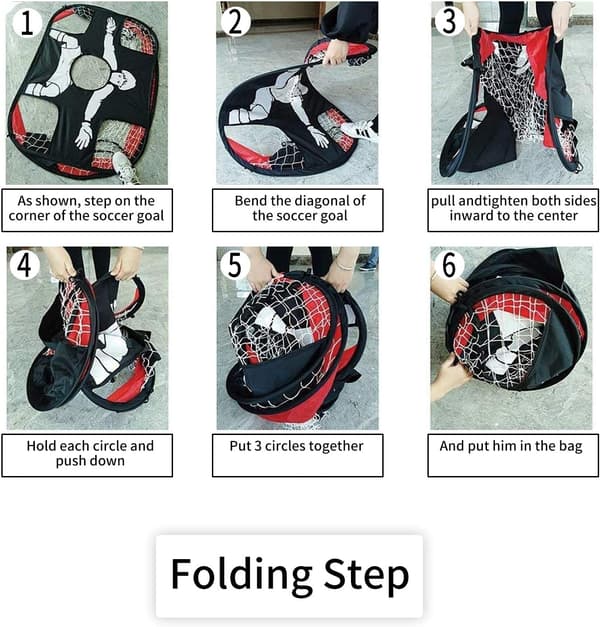 1

As shown, step on the corner of the soccer goal

2

Bend the diagonal of the soccer goal

3

pull andtighten both sides inward to the center

4

Hold each circle and push down

5

Put 3 circles together

6

And put him in the bag

Folding Step