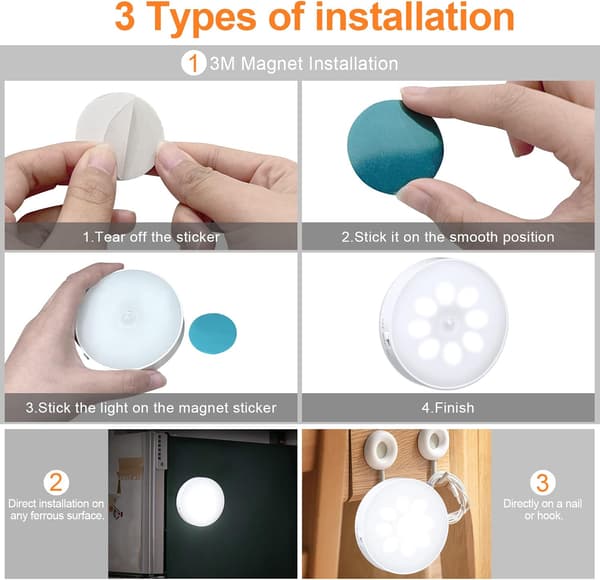 3 Types of installation

1 3M Magnet Installation

1.Tear off the sticker

2.Stick it on the smooth position

3.Stick the light on the magnet sticker

4.Finish

2 Direct installation on any ferrous surface.

3 Directly on a nail or hook.