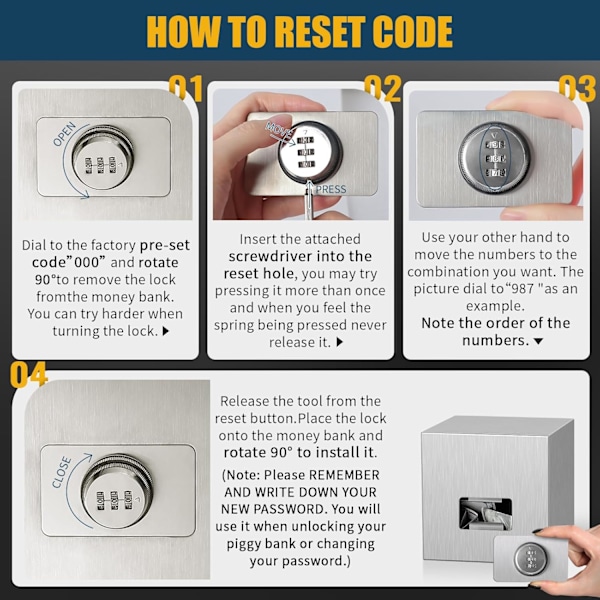 HOW TO RESET CODE

01

OPEN

Dial to the factory pre-set code"000" and rotate 90°to remove the lock fromthe money bank. You can try harder when turning the lock. ▶

02

MOVE

PRESS

Insert the attached screwdriver into the reset hole, you may try pressing it more than once and when you feel the spring being pressed never release it. ▶

03

Use your other hand to move the numbers to the combination you want. The picture dial to"987 "as an example.
Note the order of the numbers. ▼

04

CLOSE

Release the tool from the reset button.Place the lock onto the money bank and rotate 90° to install it.

(Note: Please REMEMBER AND WRITE DOWN YOUR NEW PASSWORD. You will use it when unlocking your piggy bank or changing your password.)