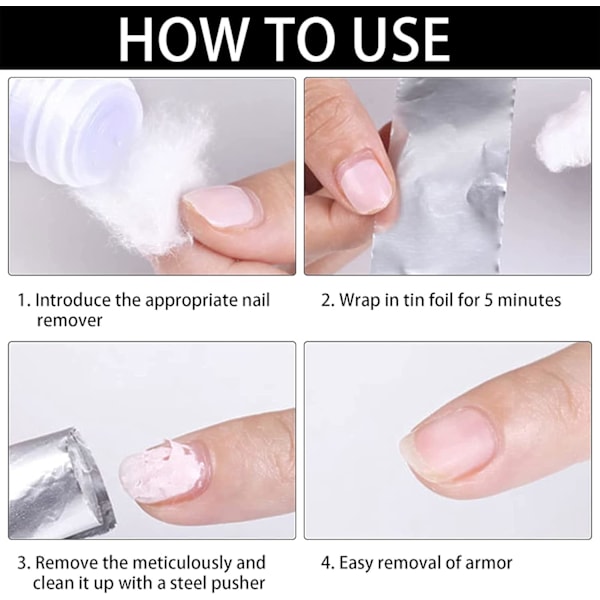 HOW TO USE

1. Introduce the appropriate nail remover

2. Wrap in tin foil for 5 minutes

3. Remove the meticulously and clean it up with a steel pusher

4. Easy removal of armor