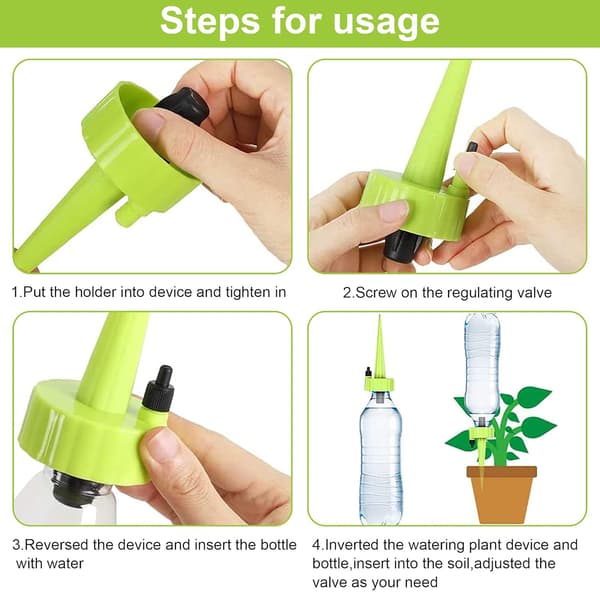 Steps for usage

1.Put the holder into device and tighten in

2.Screw on the regulating valve

3.Reversed the device and insert the bottle with water

4.Inverted the watering plant device and bottle,insert into the soil,adjusted the valve as your need