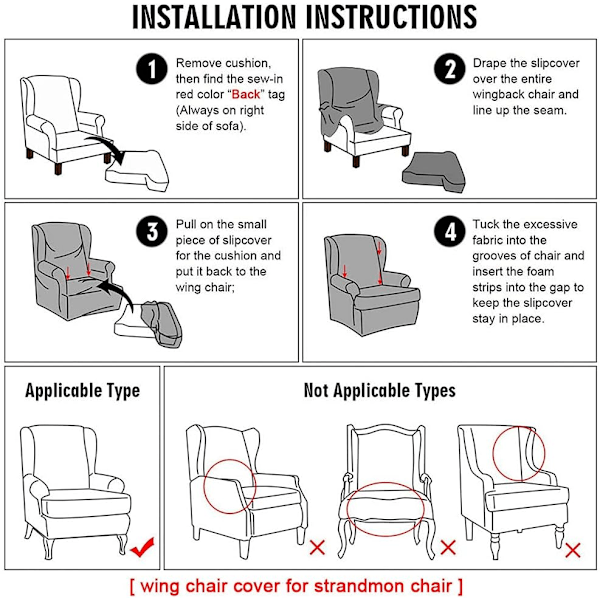 INSTALLATION INSTRUCTIONS

1 Remove cushion, then find the sew-in red color "Back" tag (Always on right side of sofa).

2 Drape the slipcover over the entire wingback chair and line up the seam.

3 Pull on the small piece of slipcover for the cushion and put it back to the wing chair;

4 Tuck the excessive fabric into the grooves of chair and insert the foam strips into the gap to keep the slipcover stay in place.

Applicable Type

Not Applicable Types

[ wing chair cover for strandmon chair ]