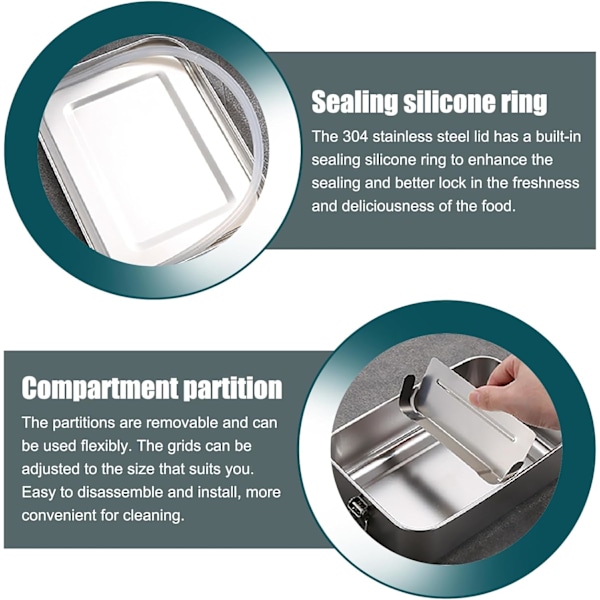 Sealing silicone ring

The 304 stainless steel lid has a built-in sealing silicone ring to enhance the sealing and better lock in the freshness and deliciousness of the food.

Compartment partition

The partitions are removable and can be used flexibly. The grids can be adjusted to the size that suits you. Easy to disassemble and install, more convenient for cleaning.