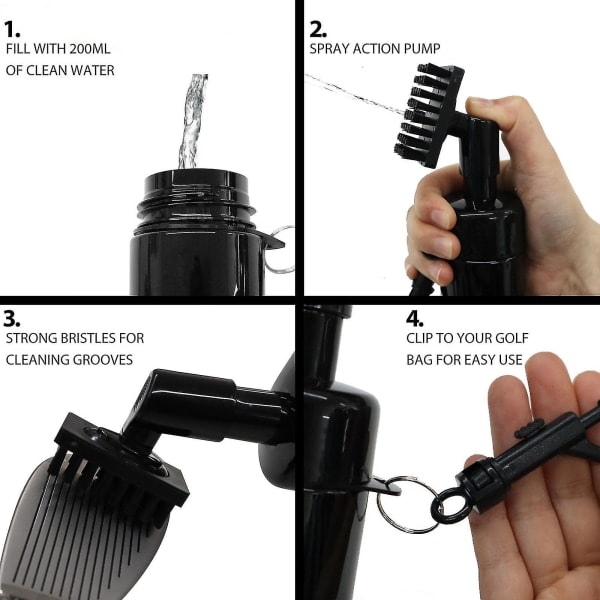 1.
FILL WITH 200ML OF CLEAN WATER

2.
SPRAY ACTION PUMP

3.
STRONG BRISTLES FOR CLEANING GROOVES

4.
CLIP TO YOUR GOLF BAG FOR EASY USE