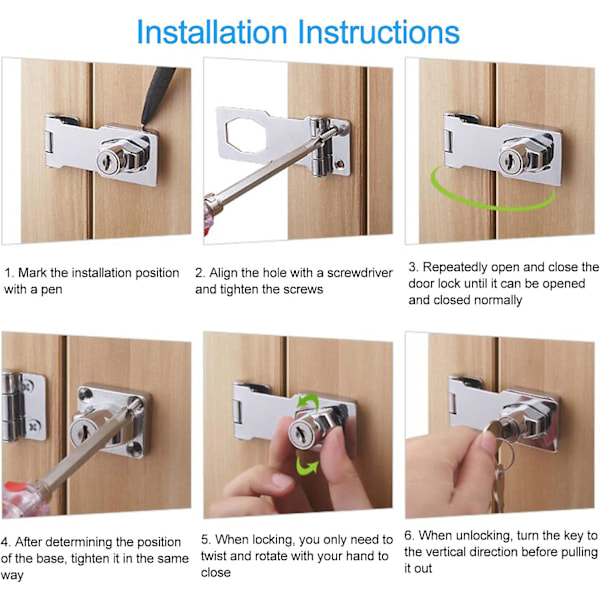 Installation Instructions

1. Mark the installation position with a pen

2. Align the hole with a screwdriver and tighten the screws

3. Repeatedly open and close the door lock until it can be opened and closed normally

4. After determining the position of the base, tighten it in the same way

5. When locking, you only need to twist and rotate with your hand to close

6. When unlocking, turn the key to the vertical direction before pulling it out