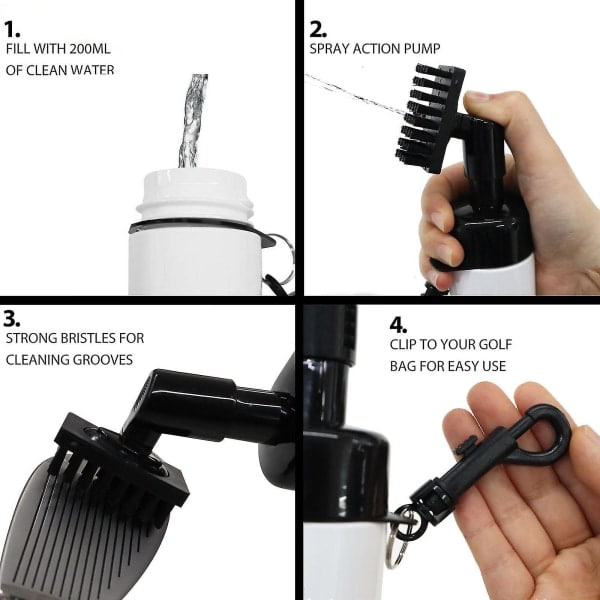 1.
FILL WITH 200ML OF CLEAN WATER

2.
SPRAY ACTION PUMP

3.
STRONG BRISTLES FOR CLEANING GROOVES

4.
CLIP TO YOUR GOLF BAG FOR EASY USE