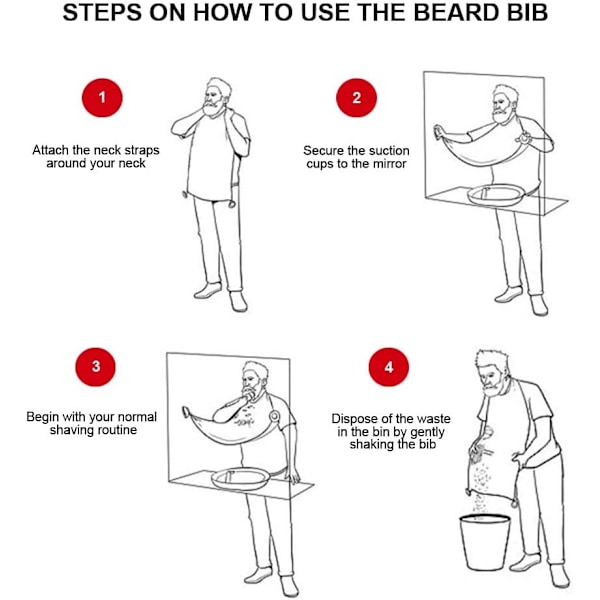 STEPS ON HOW TO USE THE BEARD BIB

1

Attach the neck straps around your neck

2

Secure the suction cups to the mirror

3

Begin with your normal shaving routine

4

Dispose of the waste in the bin by gently shaking the bib