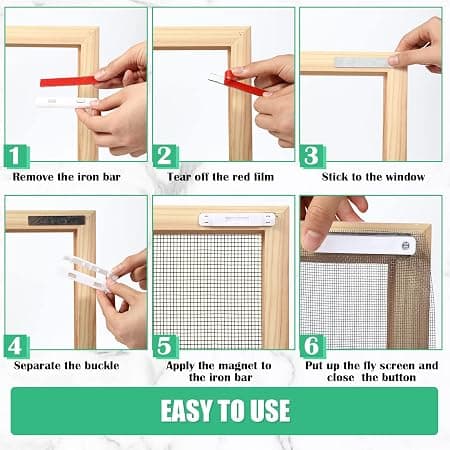 1
Remove the iron bar

2
Tear off the red film

3
Stick to the window

4
Separate the buckle

5
Apply the magnet to the iron bar

6
Put up the fly screen and close the button

EASY TO USE